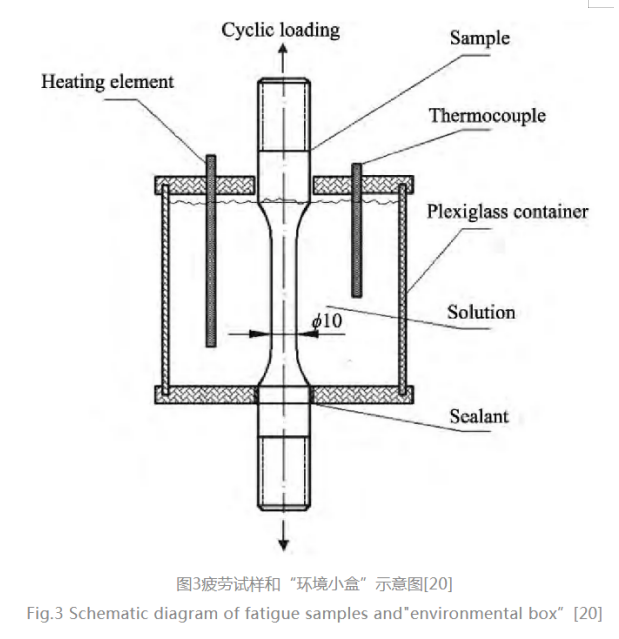 Cyclic loading

Sample

Heating element

Thermocouple

Plexiglass container

Solution

$\phi 10$

Sealant

图3疲劳试样和“环境小盒”示意图[20]

Fig.3 Schematic diagram of fatigue samples and"environmental box”[20]